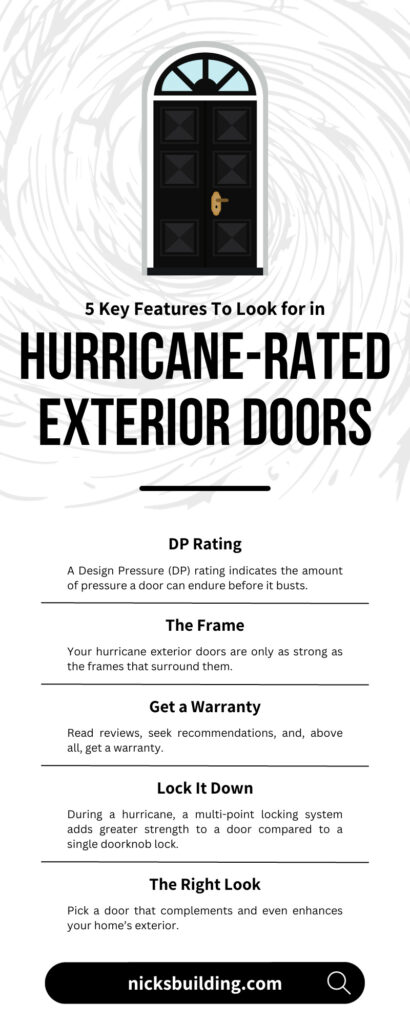 5 Key Features To Look for in

HURRICANE-RATED EXTERIOR DOORS

DP Rating

A Design Pressure (DP) rating indicates the amount of pressure a door can endure before it busts.

The Frame

Your hurricane exterior doors are only as strong as the frames that surround them.

Get a Warranty

Read reviews, seek recommendations, and, above all, get a warranty.

Lock It Down

During a hurricane, a multi-point locking system adds greater strength to a door compared to a single doorknob lock.

The Right Look

Pick a door that complements and even enhances your home's exterior.

nicksbuilding.com