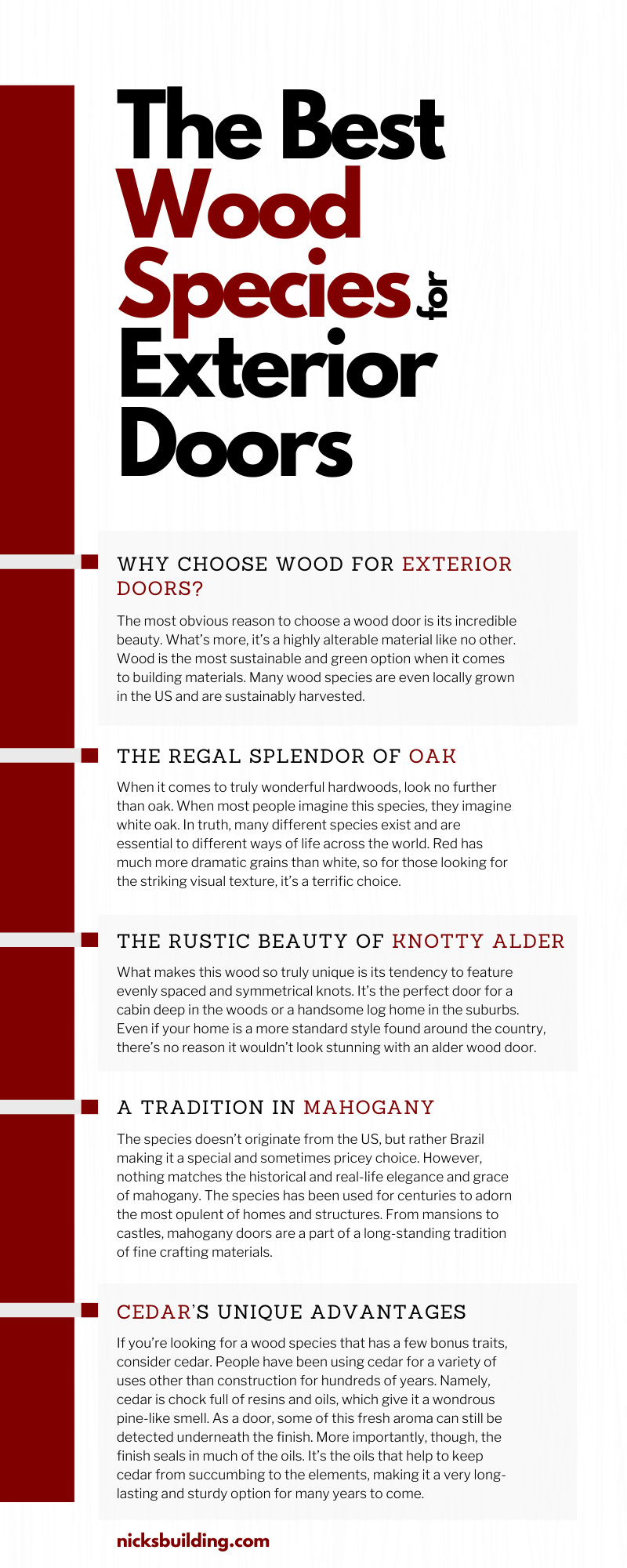 The Best Wood Species for Exterior Doors

WHY CHOOSE WOOD FOR EXTERIOR DOORS?

The most obvious reason to choose a wood door is its incredible beauty. What's more, it's a highly alterable material like no other. Wood is the most sustainable and green option when it comes to building materials. Many wood species are even locally grown in the US and are sustainably harvested.

THE REGAL SPLENDOR OF OAK

When it comes to truly wonderful hardwoods, look no further than oak. When most people imagine this species, they imagine white oak. In truth, many different species exist and are essential to different ways of life across the world. Red has much more dramatic grains than white, so for those looking for the striking visual texture, it's a terrific choice.

THE RUSTIC BEAUTY OF KNOTTY ALDER

What makes this wood so truly unique is its tendency to feature evenly spaced and symmetrical knots. It's the perfect door for a cabin deep in the woods or a handsome log home in the suburbs. Even if your home is a more standard style found around the country, there's no reason it wouldn't look stunning with an alder wood door.

A TRADITION IN MAHOGANY

The species doesn't originate from the US, but rather Brazil making it a special and sometimes pricey choice. However, nothing matches the historical and real-life elegance and grace of mahogany. The species has been used for centuries to adorn the most opulent of homes and structures. From mansions to castles, mahogany doors are a part of a long-standing tradition of fine crafting materials.

CEDAR'S UNIQUE ADVANTAGES

If you're looking for a wood species that has a few bonus traits, consider cedar. People have been using cedar for a variety of uses other than construction for hundreds of years. Namely, cedar is chock full of resins and oils, which give it a wondrous pine-like smell. As a door, some of this fresh aroma can still be detected underneath the finish. More importantly, though, the finish seals in much of the oils. It's the oils that help to keep cedar from succumbing to the elements, making it a very long-lasting and sturdy option for many years to come.

nicksbuilding.com