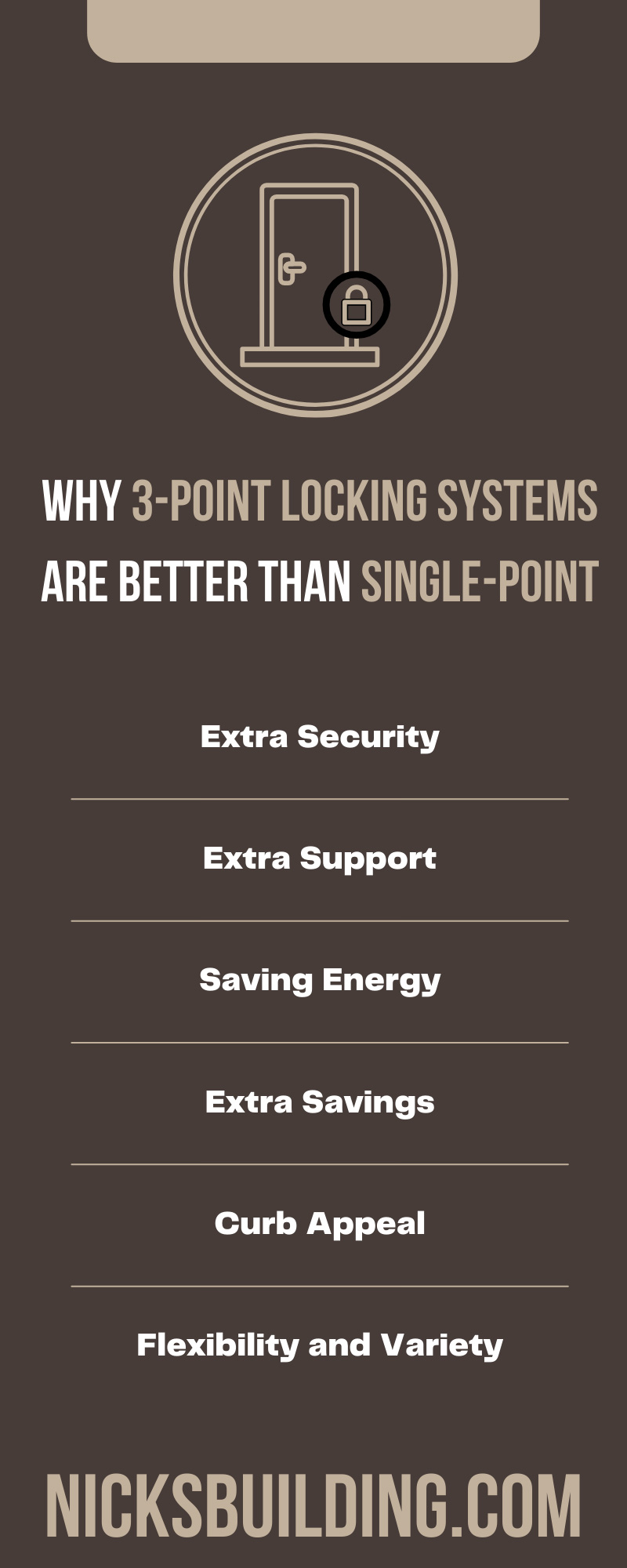 WHY 3-POINT LOCKING SYSTEMS ARE BETTER THAN SINGLE-POINT

Extra Security

Extra Support

Saving Energy

Extra Savings

Curb Appeal

Flexibility and Variety

NICKSBUILDING.COM