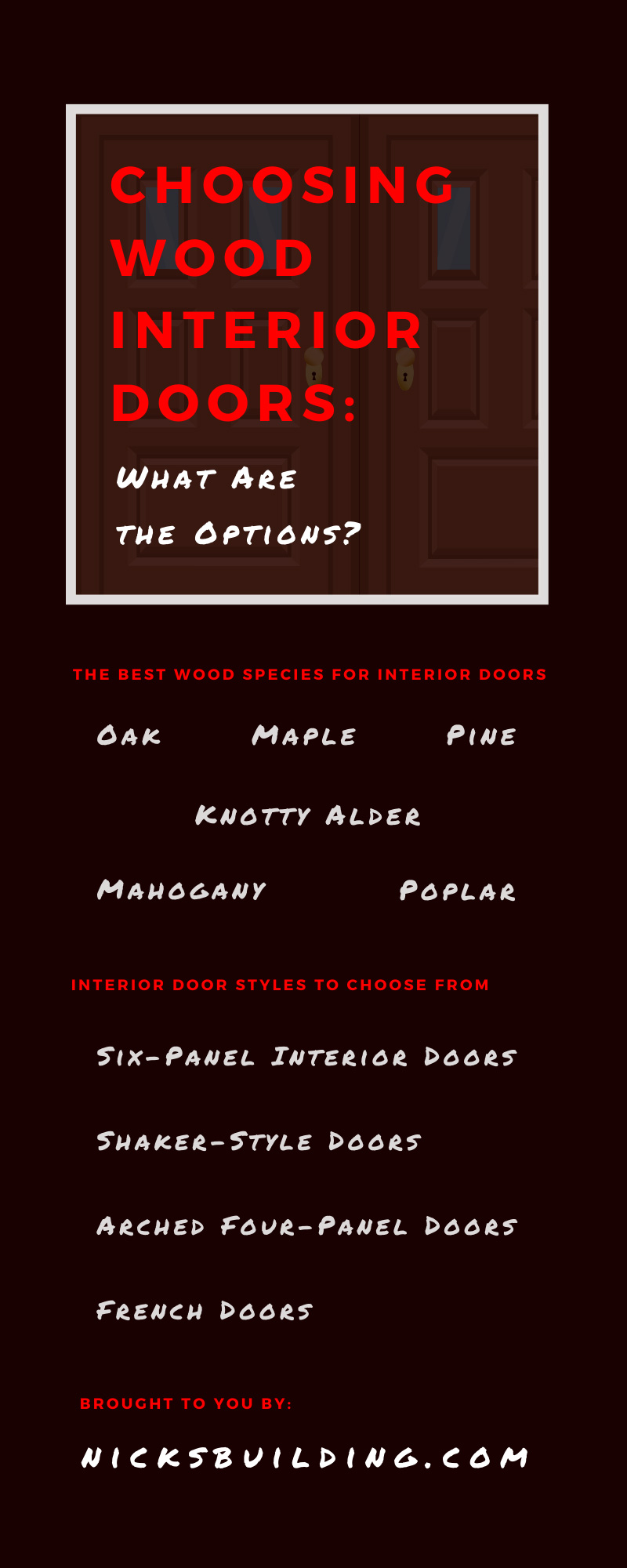 CHOOSING WOOD INTERIOR DOORS:

What Are the Options?

THE BEST WOOD SPECIES FOR INTERIOR DOORS

Oak

Maple

Pine

Knotty Alder

Mahogany

Poplar

INTERIOR DOOR STYLES TO CHOOSE FROM

Six-Panel Interior Doors

Shaker-Style Doors

Arched Four-Panel Doors

French Doors

BROUGHT TO YOU BY:

NICKSBUILDING.COM